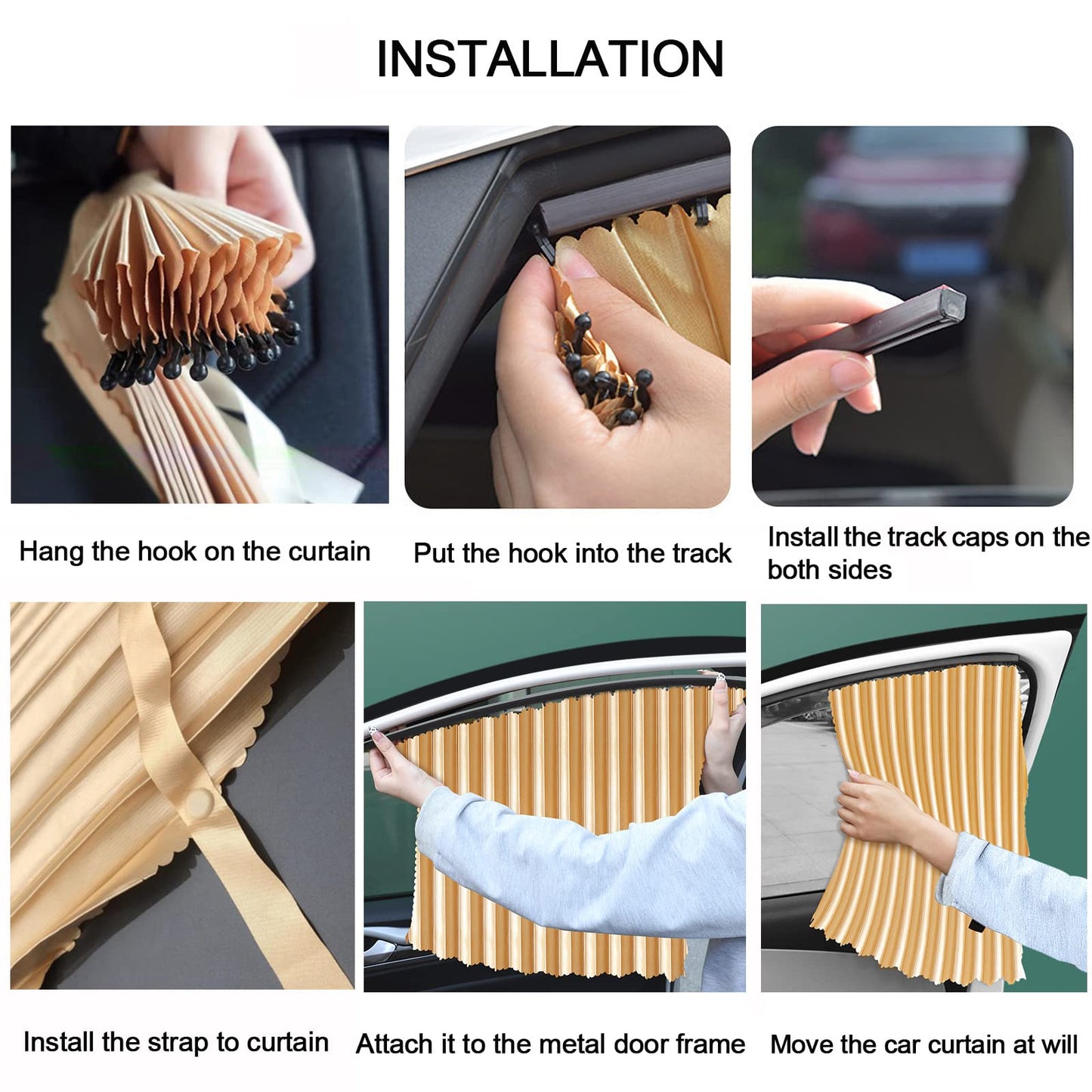 INSTALLATION

Hang the hook on the curtain

Put the hook into the track

Install the track caps on the both sides

Install the strap to curtain

Attach it to the metal door frame

Move the car curtain at will