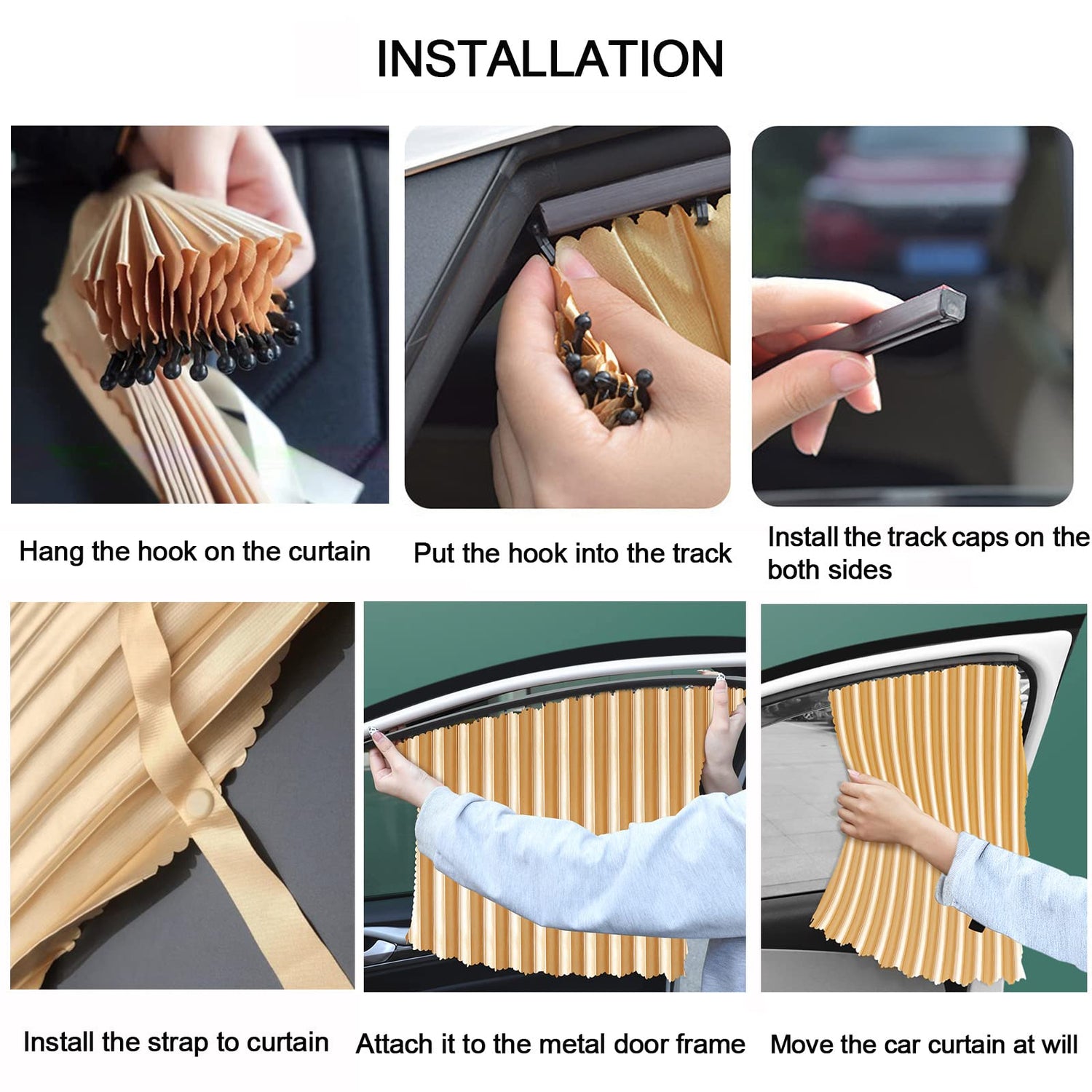 INSTALLATION

Hang the hook on the curtain

Put the hook into the track

Install the track caps on the both sides

Install the strap to curtain

Attach it to the metal door frame

Move the car curtain at will